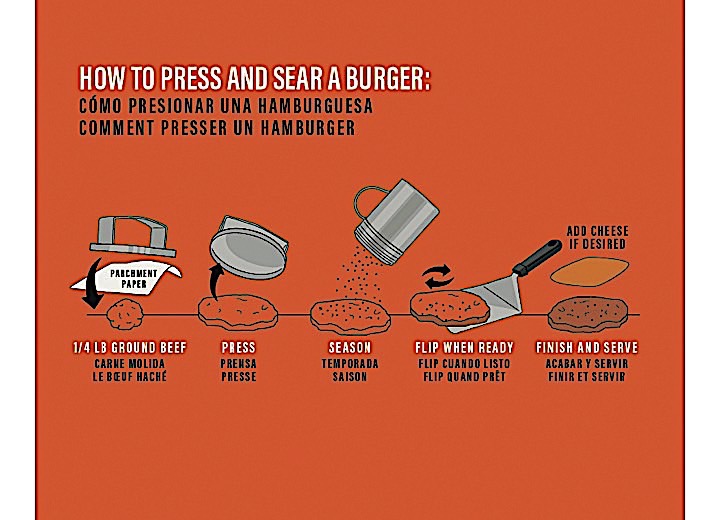 HOW TO PRESS AND SEAR A BURGER:
CÓMO PRESIONAR UNA HAMBURGUESA
COMMENT PRESSER UN HAMBURGER

PARCHMENT PAPER

ADD CHEESE IF DESIRED

1/4 LB GROUND BEEF
CARNE MOLIDA
LE BŒUF HACHÉ

PRESS
PRENSA
PRESSE

SEASON
TEMPORADA
SAISON

FLIP WHEN READY
FLIP CUANDO LISTO
FLIP QUAND PRÊT

FINISH AND SERVE
ACABAR Y SERVIR
FINIR ET SERVIR